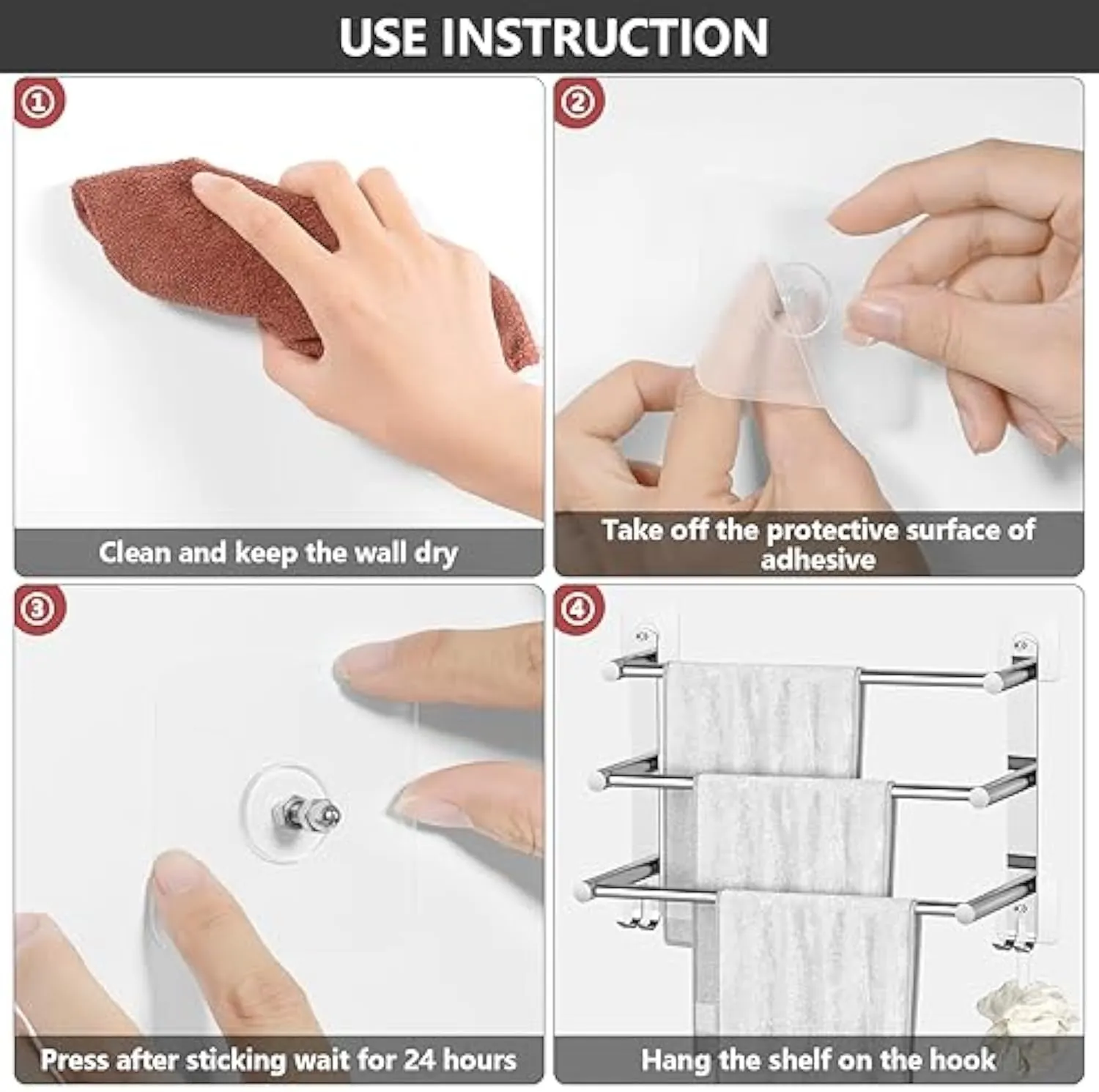 USE INSTRUCTION

①
Clean and keep the wall dry

②
Take off the protective surface of adhesive

③
Press after sticking wait for 24 hours

④
Hang the shelf on the hook